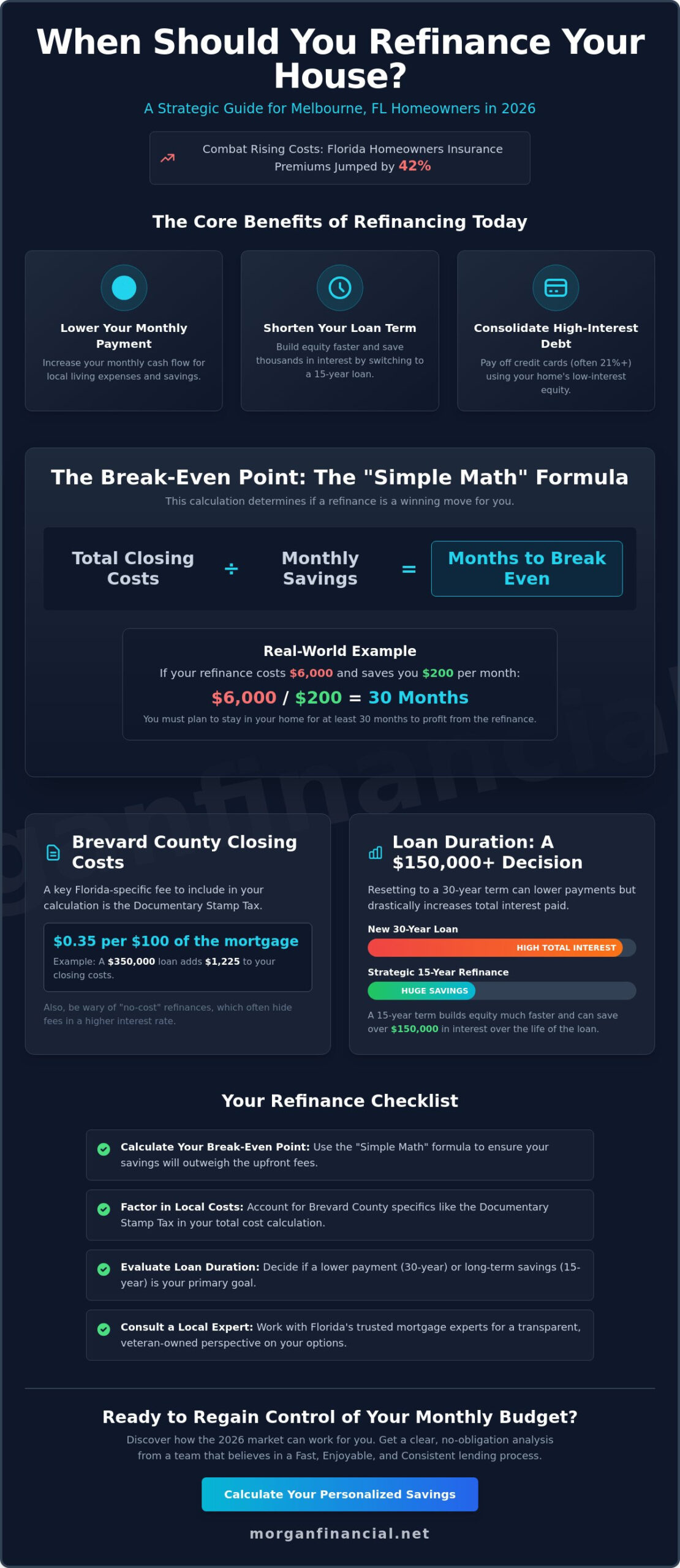 When Should You Refinance Your House?

A Strategic Guide for Melbourne, FL Homeowners in 2026

Combat Rising Costs: Florida Homeowners Insurance Premiums Jumped by 42%

The Core Benefits of Refinancing Today

Lower Your Monthly Payment
Increase your monthly cash flow for local living expenses and savings.

Shorten Your Loan Term
Build equity faster and save thousands in interest by switching to a 15-year loan.

Consolidate High-Interest Debt
Pay off credit cards (often 21%+) using your home's low-interest equity.

The Break-Even Point: The "Simple Math" Formula
This calculation determines if a refinance is a winning move for you.

Total Closing Costs ÷ Monthly Savings = Months to Break Even

Real-World Example
If your refinance costs $6,000 and saves you $200 per month:
$6,000 / $200 = 30 Months
You must plan to stay in your home for at least 30 months to profit from the refinance.

Brevard County Closing Costs
A key Florida-specific fee to include in your calculation is the Documentary Stamp Tax.
$0.35 per $100 of the mortgage
Example: A $350,000 loan adds $1,225 to your closing costs.
Also, be wary of "no-cost" refinances, which often hide fees in a higher interest rate.

Loan Duration: A $150,000+ Decision
Resetting to a 30-year term can lower payments but drastically increases total interest paid.
New 30-Year Loan
HIGH TOTAL INTEREST
Strategic 15-Year Refinance
HUGE SAVINGS
A 15-year term builds equity much faster and can save over $150,000 in interest over the life of the loan.

Your Refinance Checklist

Calculate Your Break-Even Point: Use the "Simple Math" formula to ensure your savings will outweigh the upfront fees.

Factor in Local Costs: Account for Brevard County specifics like the Documentary Stamp Tax in your total cost calculation.

Evaluate Loan Duration: Decide if a lower payment (30-year) or long-term savings (15-year) is your primary goal.

Consult a Local Expert: Work with Florida's trusted mortgage experts for a transparent, veteran-owned perspective on your options.

Ready to Regain Control of Your Monthly Budget?
Discover how the 2026 market can work for you. Get a clear, no-obligation analysis from a team that believes in a Fast, Enjoyable, and Consistent lending process.

Calculate Your Personalized Savings

morganfinancial.net